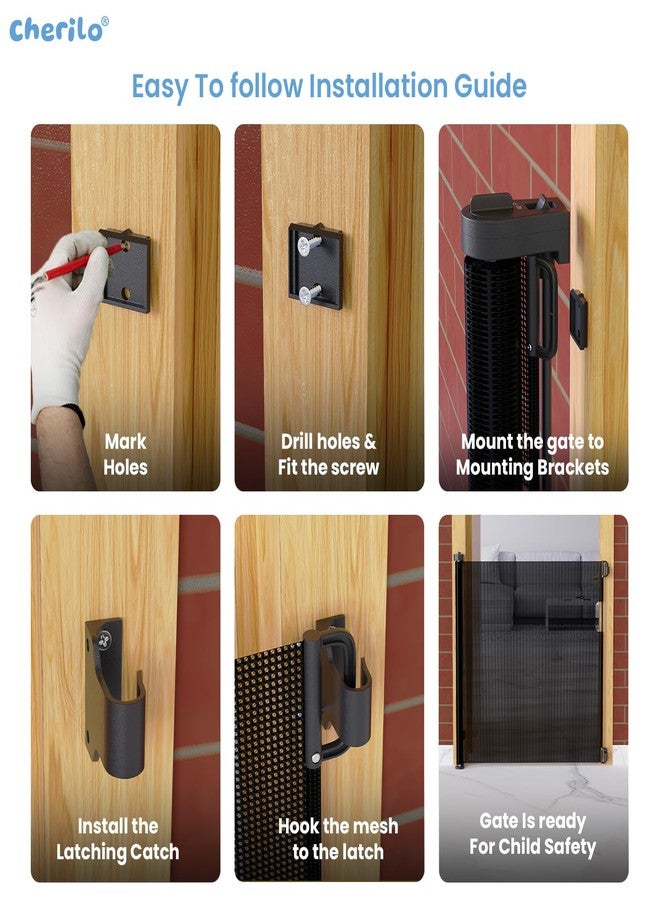 Cherilo®

Easy To follow Installation Guide

Mark Holes

Drill holes & Fit the screw

Mount the gate to Mounting Brackets

Install the Latching Catch

Hook the mesh to the latch

Gate Is ready For Child Safety